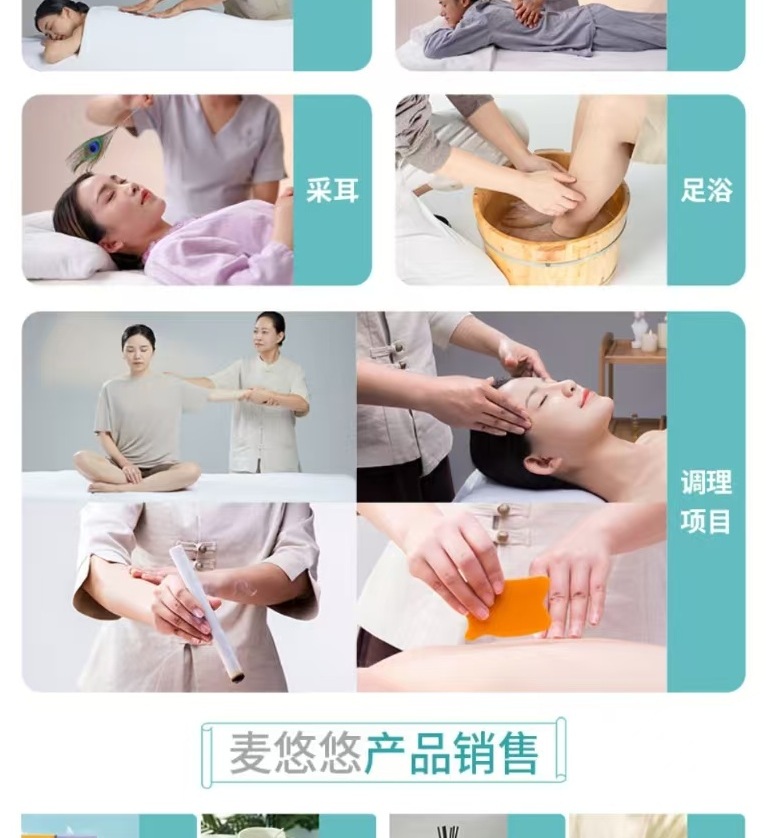 采耳

足浴

调理项目

麦悠悠产品销售